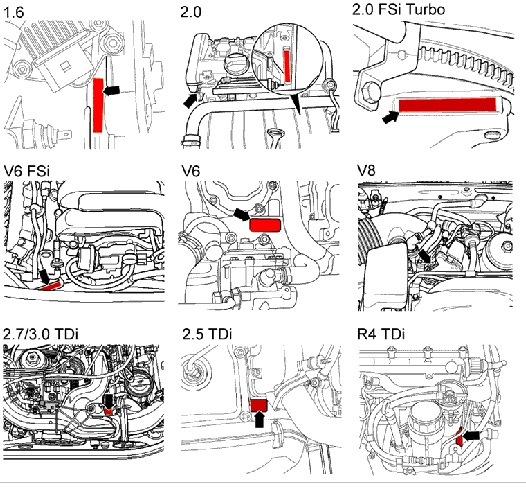 1.6

2.0

2.0 FSi Turbo

V6 FSi

V6

V8

2.7/3.0 TDi

2.5 TDi

R4 TDi