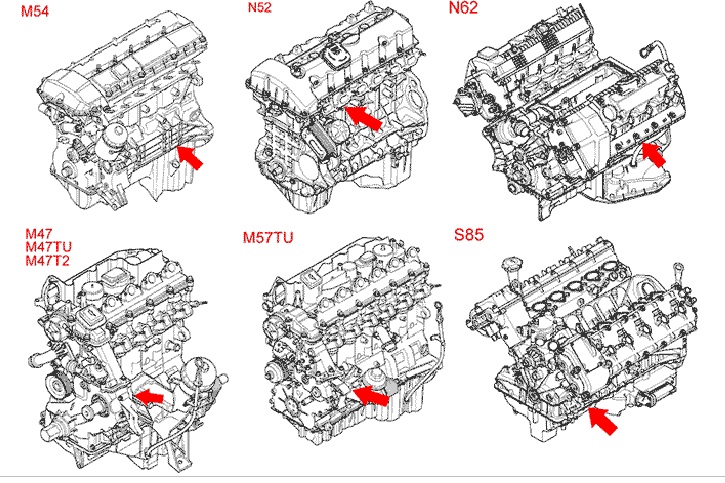 M54

N52

N62

M47
M47TU
M47T2

M57TU

S85