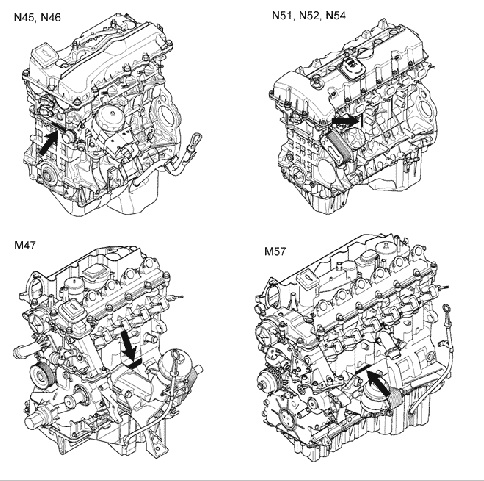 N45, N46

N51, N52, N54

M47

M57