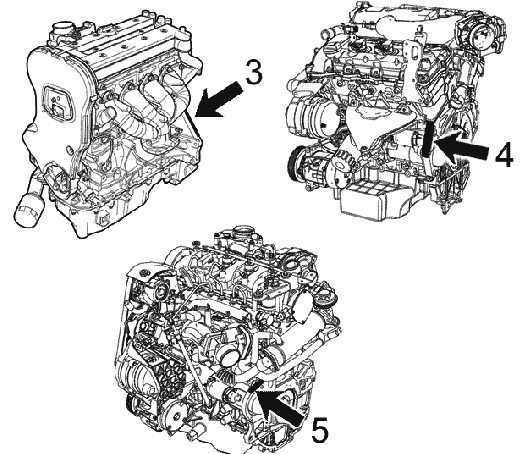 3

4

5