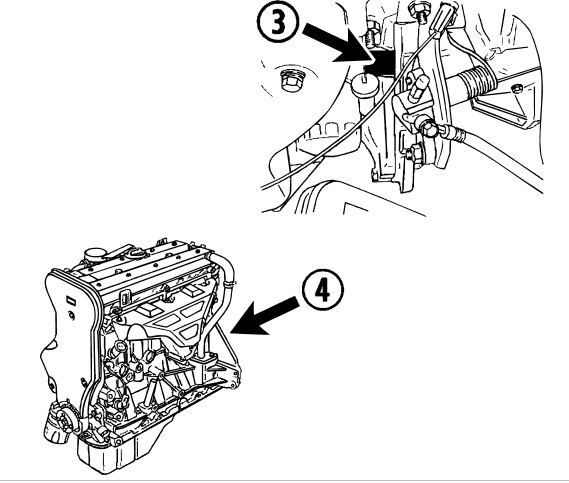 3

4