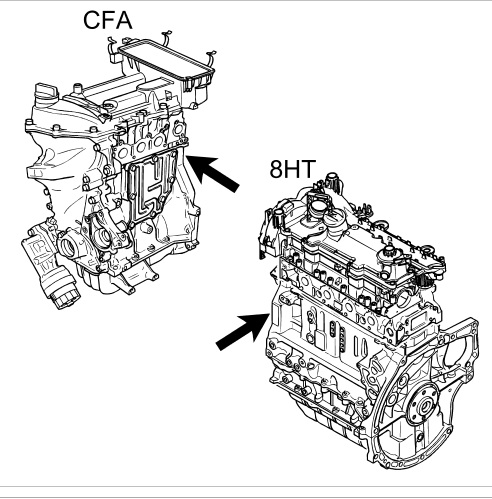 CFA

8HT