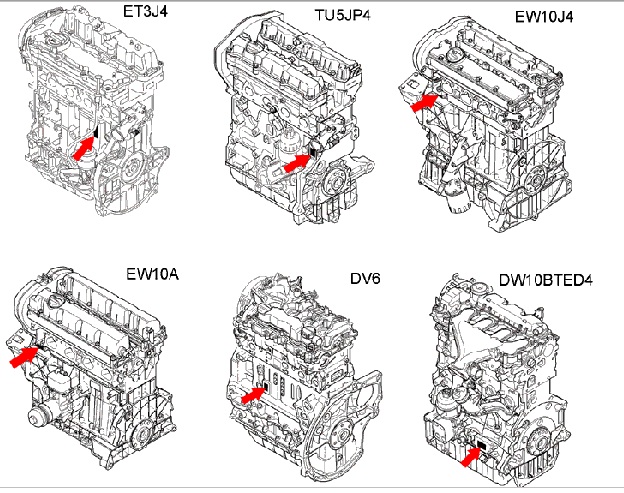 ET3J4

TU5JP4

EW10J4

EW10A

DV6

DW10BTED4