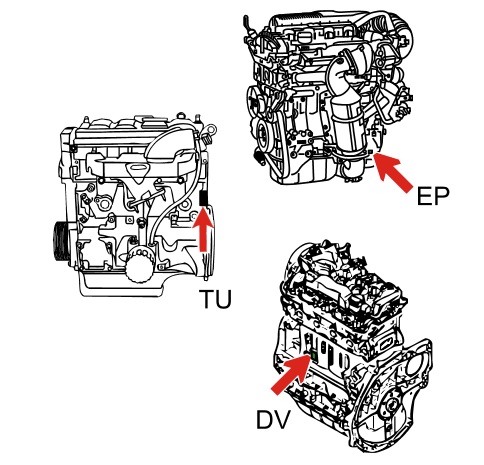 EP

TU

DV