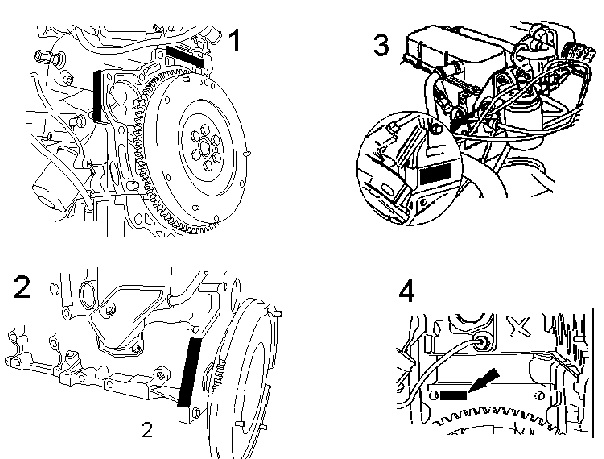 1

3

2

2

4