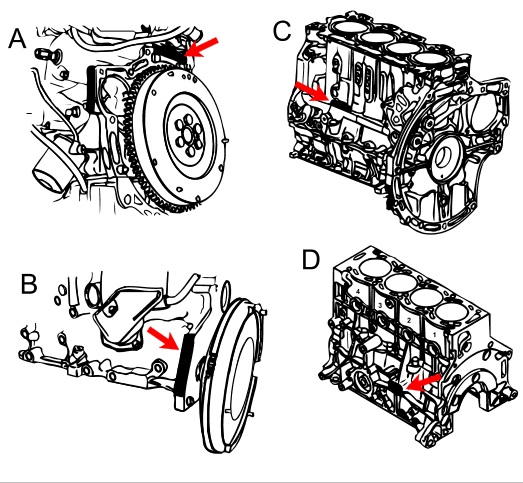 A

C

B

D

4

3

2

1