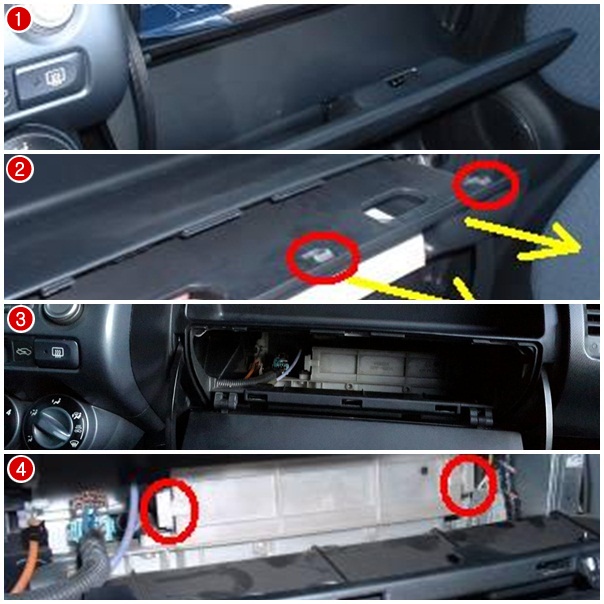 1
2
3
4