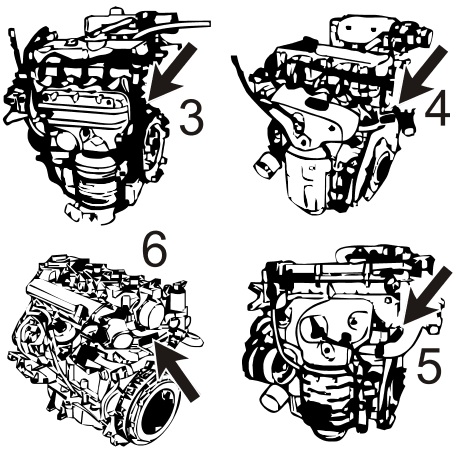 3

4

6

5