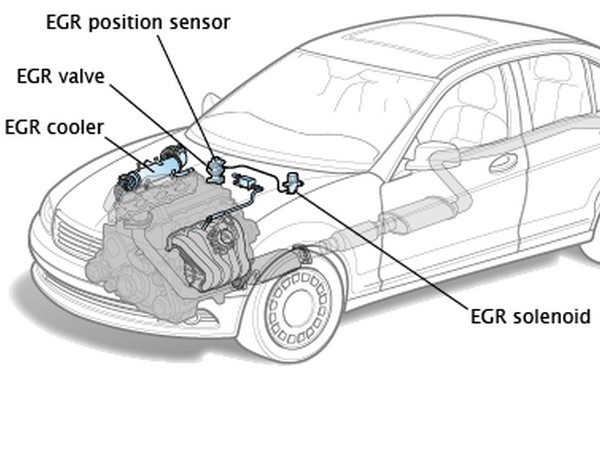 EGR position sensor
EGR valve
EGR cooler
EGR solenoid