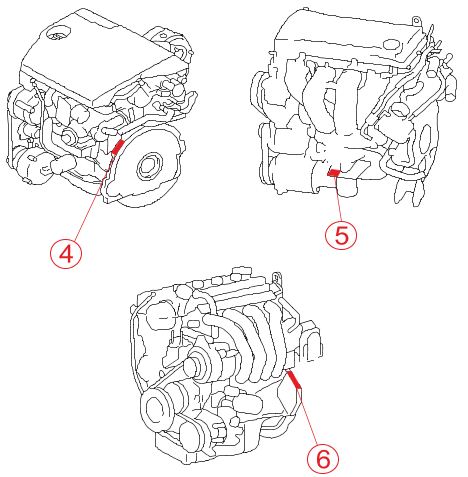 4

5

6