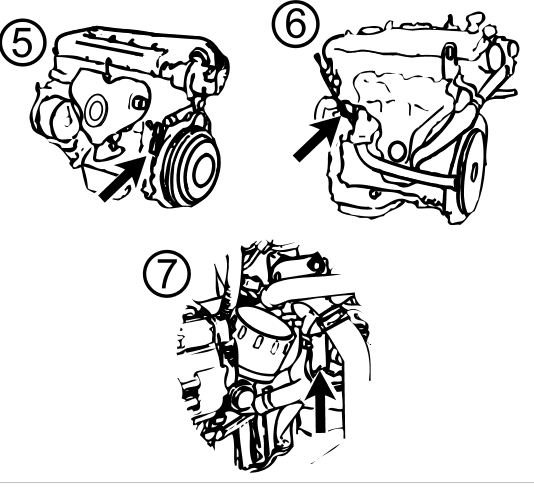 5

6

7