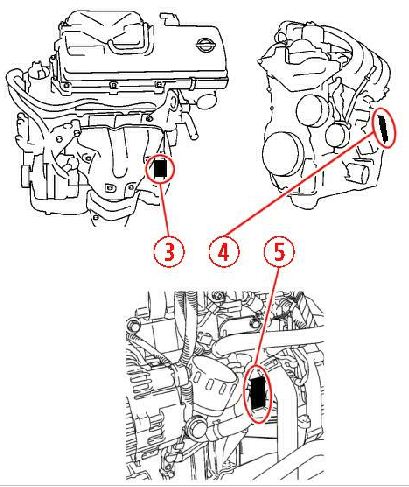 3
4
5