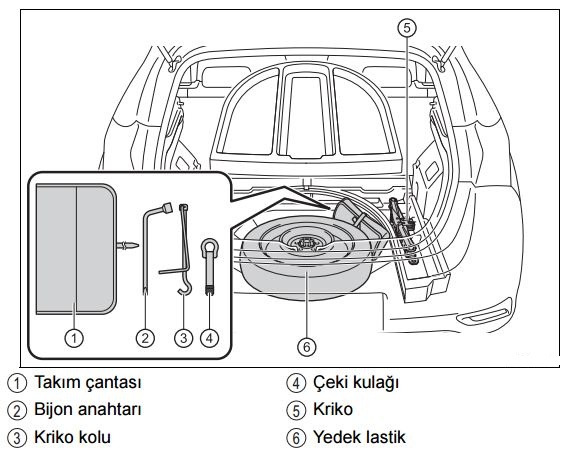 5

1 2 3 4

6

① Takım çantası
② Bijon anahtarı
③ Kriko kolu

④ Çeki kulağı
⑤ Kriko
⑥ Yedek lastik