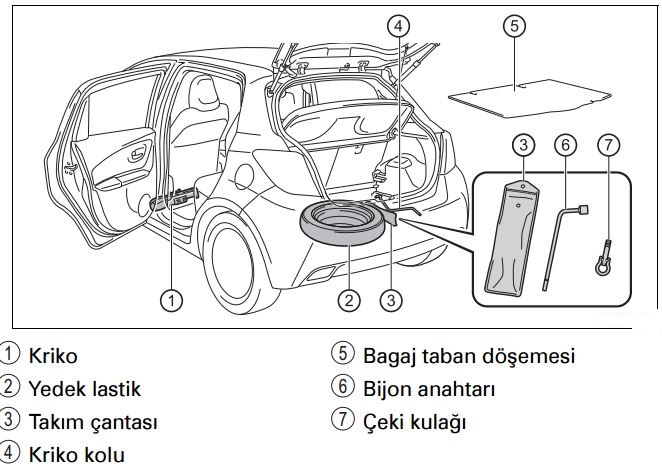 4
5
3
6
7
1
2
3

① Kriko
② Yedek lastik
③ Takım çantası
④ Kriko kolu

⑤ Bagaj taban döşemesi
⑥ Bijon anahtarı
⑦ Çeki kulağı